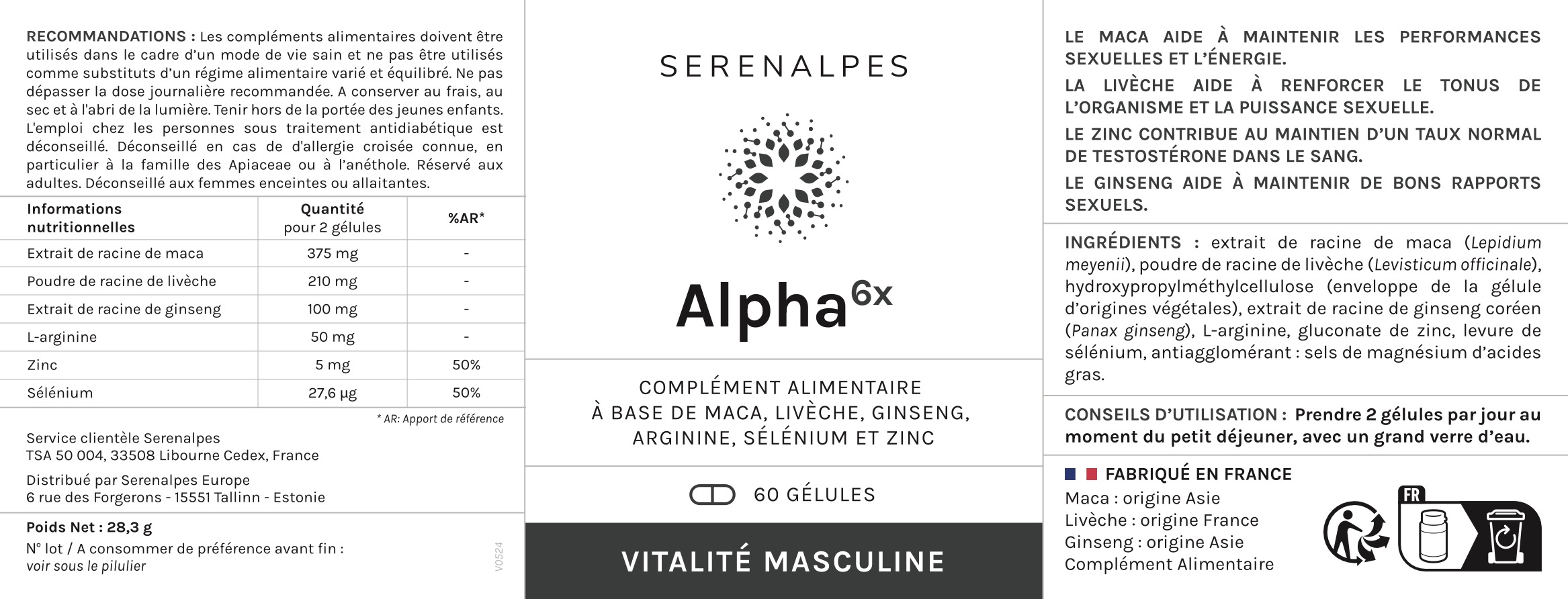 RECOMMANDATIONS : Les compléments alimentaires doivent être utilisés dans le cadre d'un mode de vie sain et ne pas être utilisés comme substituts d'un régime alimentaire varié et équilibré. Ne pas dépasser la dose journalière recommandée. A conserver au frais, au sec et à l'abri de la lumière. Tenir hors de la portée des jeunes enfants. L'emploi chez les personnes sous traitement antidiabétique est déconseillé. Déconseillé en cas de d'allergie croisée connue, en particulier à la famille des Apiaceae ou à l'anéthole. Réservé aux adultes. Déconseillé aux femmes enceintes ou allaitantes.

| Informations nutritionnelles | Quantité pour 2 gélules | %AR* |
|---|---|---|
| Extrait de racine de maca | 375 mg | - |
| Poudre de racine de livèche | 210 mg | - |
| Extrait de racine de ginseng | 100 mg | - |
| L-arginine | 50 mg | - |
| Zinc | 5 mg | 50% |
| Sélénium | 27,6 µg | 50% |

* AR: Apport de référence

Service clientèle Serenalpes
TSA 50 004, 33508 Libourne Cedex, France

Distribué par Serenalpes Europe
6 rue des Forgerons - 15551 Tallinn - Estonie

Poids Net : 28,3 g
N° lot / A consommer de préférence avant fin :
voir sous le pilulier

V0524

SERENALPES

Alpha$^{6x}$

COMPLÉMENT ALIMENTAIRE
À BASE DE MACA, LIVÈCHE, GINSENG,
ARGININE, SÉLÉNIUM ET ZINC

60 GÉLULES

VITALITÉ MASCULINE

LE MACA AIDE À MAINTENIR LES PERFORMANCES SEXUELLES ET L'ÉNERGIE.

LA LIVÈCHE AIDE À RENFORCER LE TONUS DE L'ORGANISME ET LA PUISSANCE SEXUELLE.

LE ZINC CONTRIBUE AU MAINTIEN D'UN TAUX NORMAL DE TESTOSTÉRONE DANS LE SANG.

LE GINSENG AIDE À MAINTENIR DE BONS RAPPORTS SEXUELS.

INGRÉDIENTS : extrait de racine de maca (Lepidium meyenii), poudre de racine de livèche (Levisticum officinale), hydroxypropylméthylcellulose (enveloppe de la gélule d'origines végétales), extrait de racine de ginseng coréen (Panax ginseng), L-arginine, gluconate de zinc, levure de sélénium, antiagglomérant : sels de magnésium d'acides gras.

CONSEILS D'UTILISATION : Prendre 2 gélules par jour au moment du petit déjeuner, avec un grand verre d'eau.

FABRIQUÉ EN FRANCE
Maca : origine Asie
Livèche : origine France
Ginseng : origine Asie
Complément Alimentaire

FR